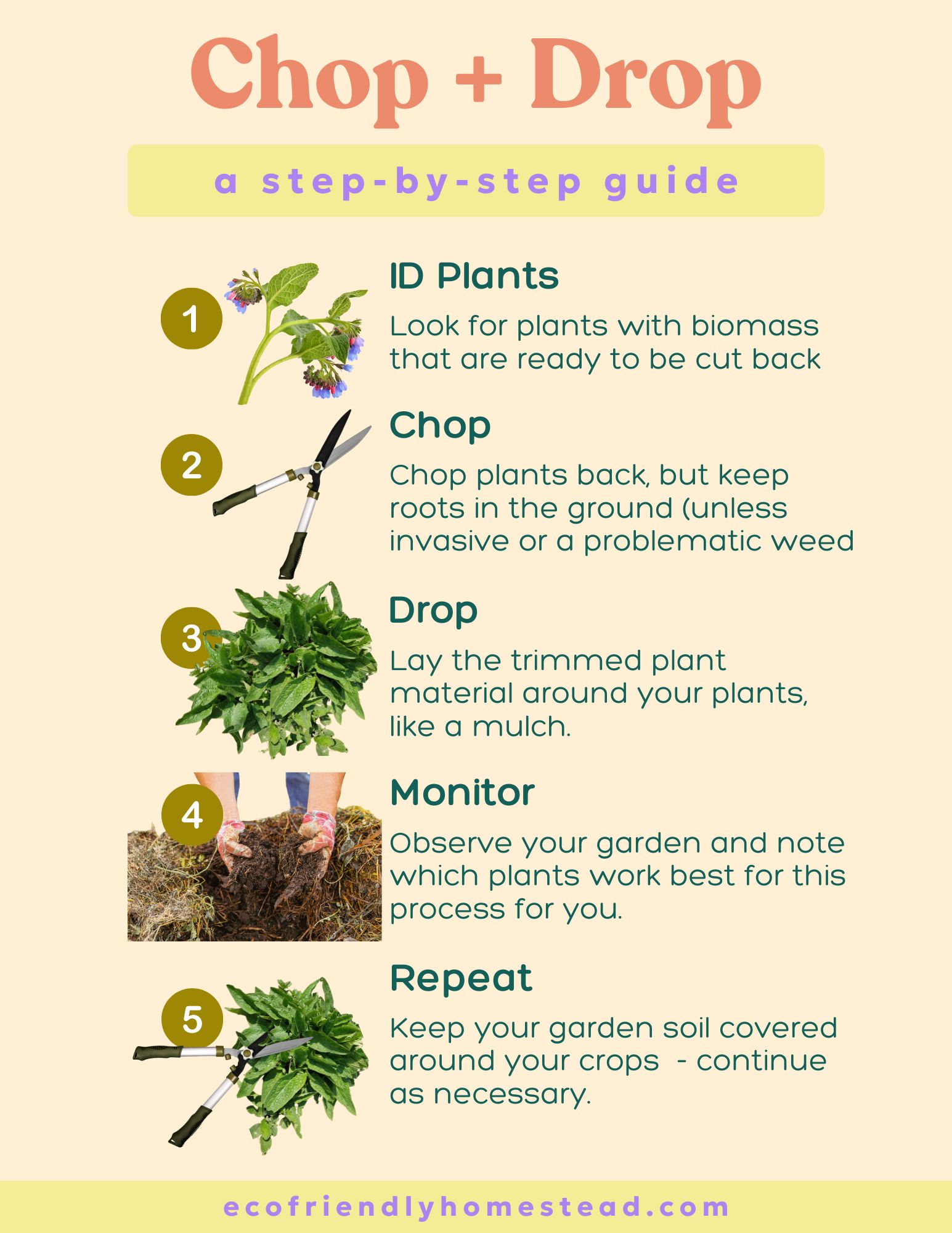 Chop + Drop

a step-by-step guide

1

ID Plants

Look for plants with biomass that are ready to be cut back

2

Chop

Chop plants back, but keep roots in the ground (unless invasive or a problematic weed

3

Drop

Lay the trimmed plant material around your plants, like a mulch.

4

Monitor

Observe your garden and note which plants work best for this process for you.

5

Repeat

Keep your garden soil covered around your crops - continue as necessary.

ecofriendlyhomestead.com